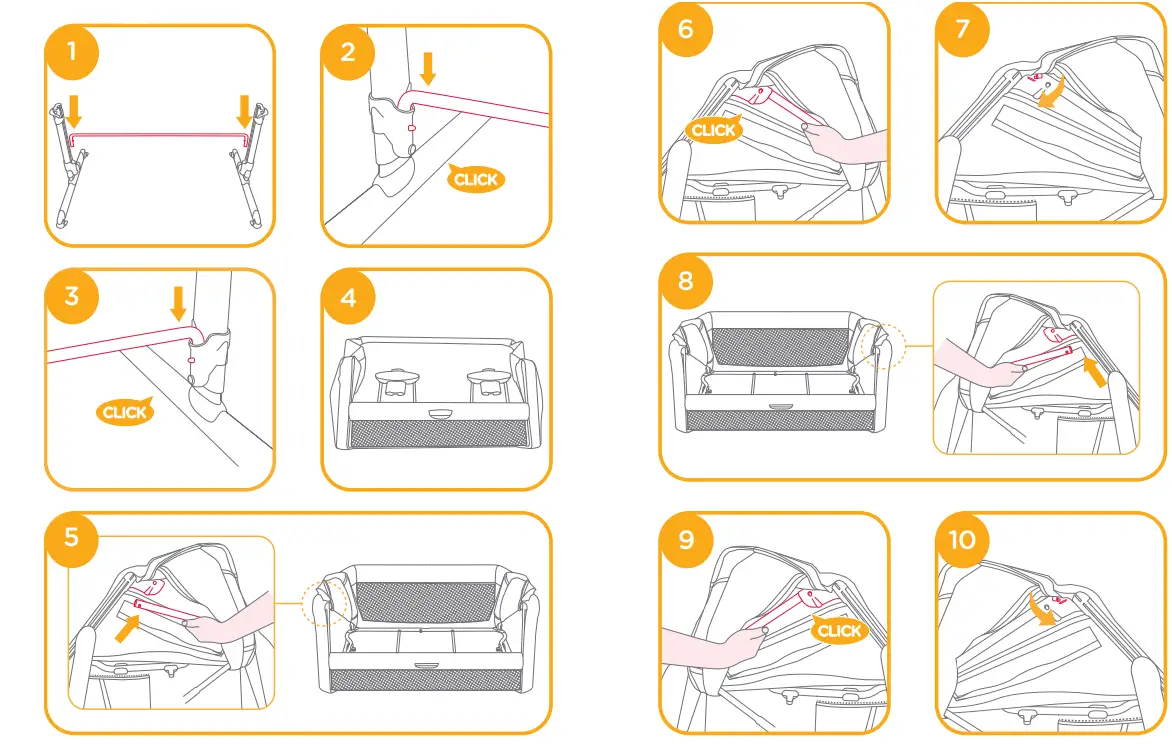 1

2

CLICK

3

CLICK

4

5

6

CLICK

7

8

9

CLICK

10