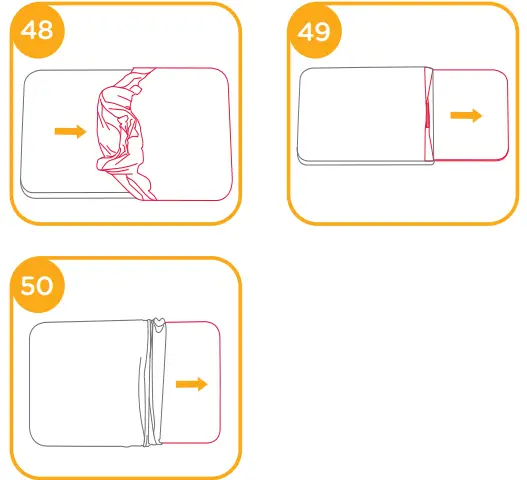 48

49

50