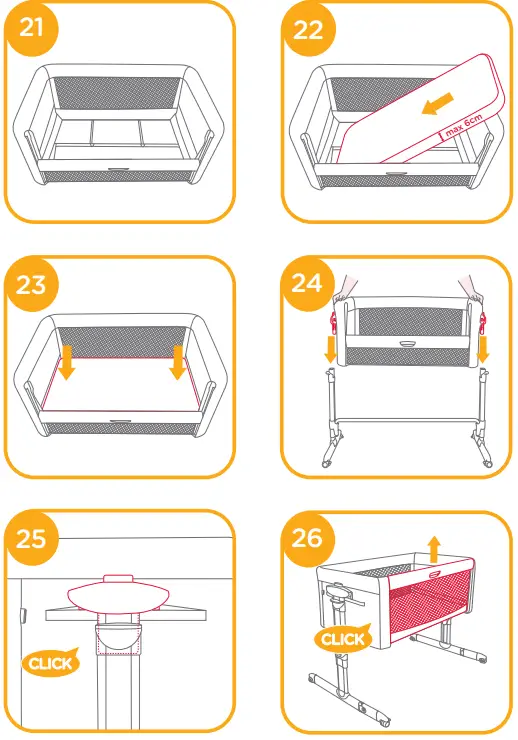 21

22

max 6cm

23

24

25

CLICK

26

CLICK