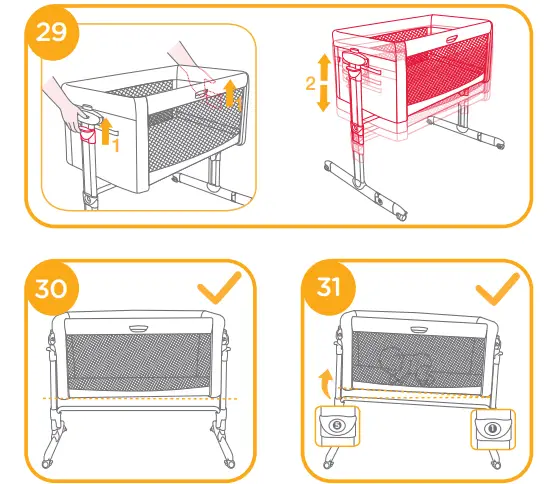 29

1

1

2

30

31

5

1