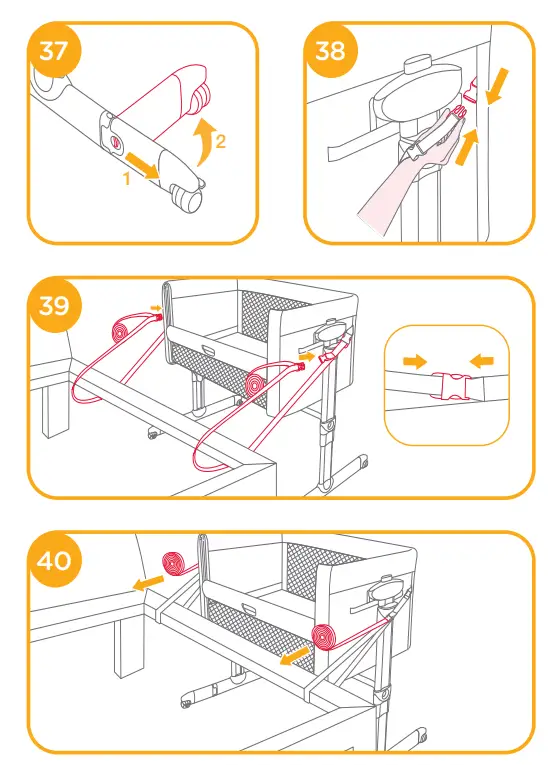 37
1
2
38
39
40