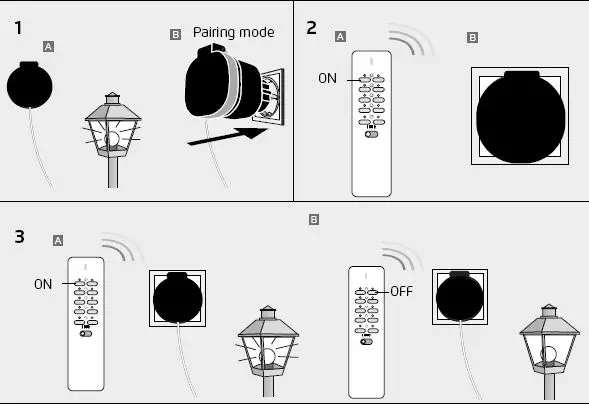 1
A
B Pairing mode

2
A
B
ON

3
A
B
ON
OFF