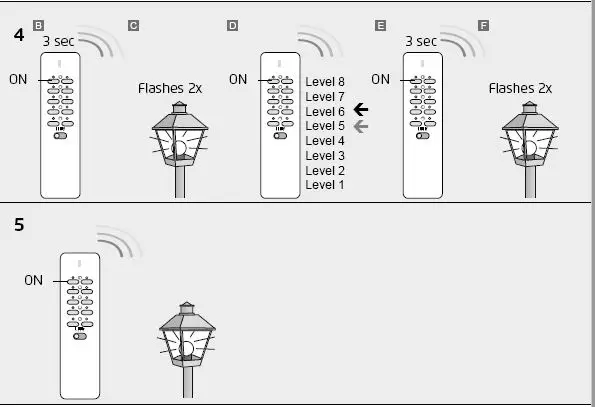 4
B
3 sec
ON
C
Flashes 2x
D
ON
Level 8
Level 7
Level 6
Level 5
Level 4
Level 3
Level 2
Level 1
E
3 sec
ON
F
Flashes 2x

5
ON