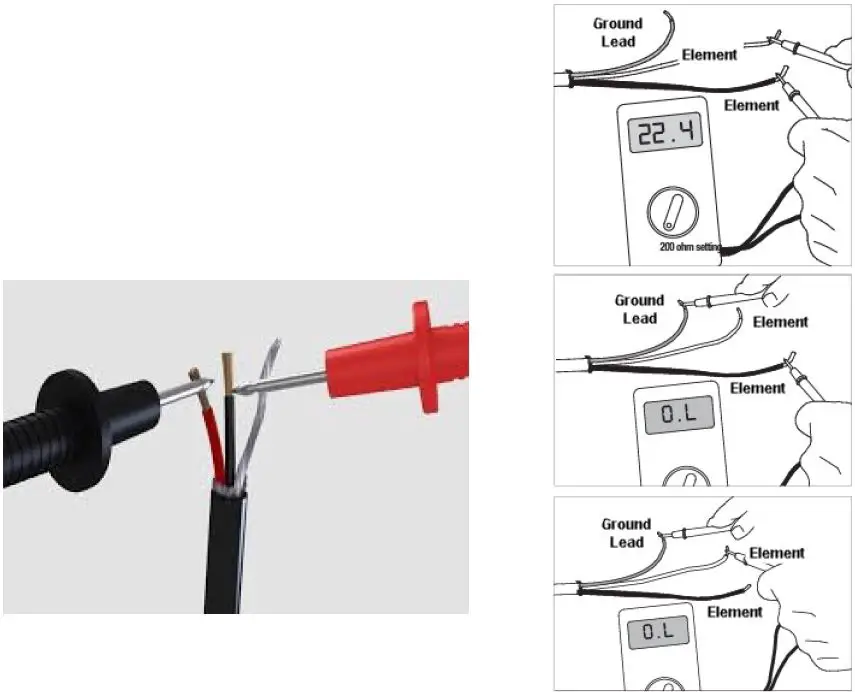 Ground Lead

Element

Element

22.4

200 ohm setting

Ground Lead

Element

Element

0.L

Ground Lead

Element

Element

0.L