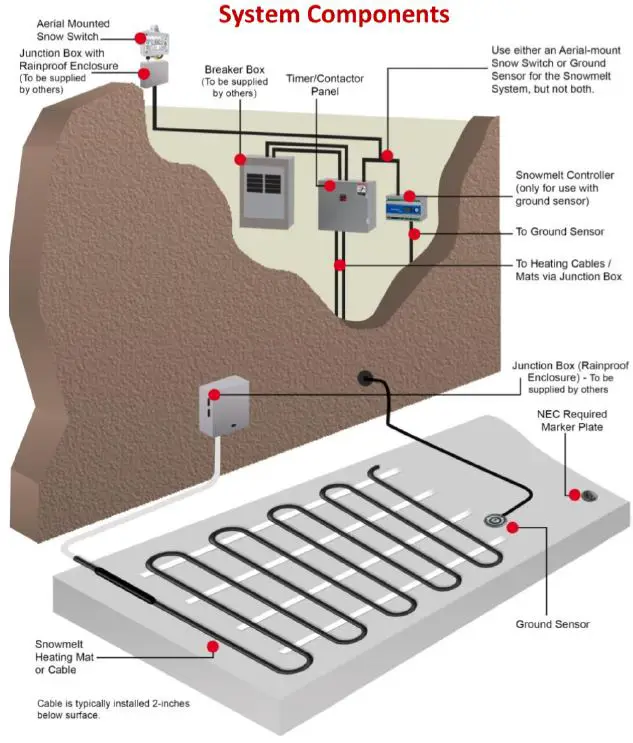 System Components

Aerial Mounted Snow Switch

Junction Box with Rainproof Enclosure (To be supplied by others)

Breaker Box (To be supplied by others)

Timer/Contactor Panel

Use either an Aerial-mount Snow Switch or Ground Sensor for the Snowmelt System, but not both.

Snowmelt Controller (only for use with ground sensor)

To Ground Sensor

To Heating Cables / Mats via Junction Box

Junction Box (Rainproof Enclosure) - To be supplied by others

NEC Required Marker Plate

Ground Sensor

Snowmelt Heating Mat or Cable

Cable is typically installed 2-inches below surface.