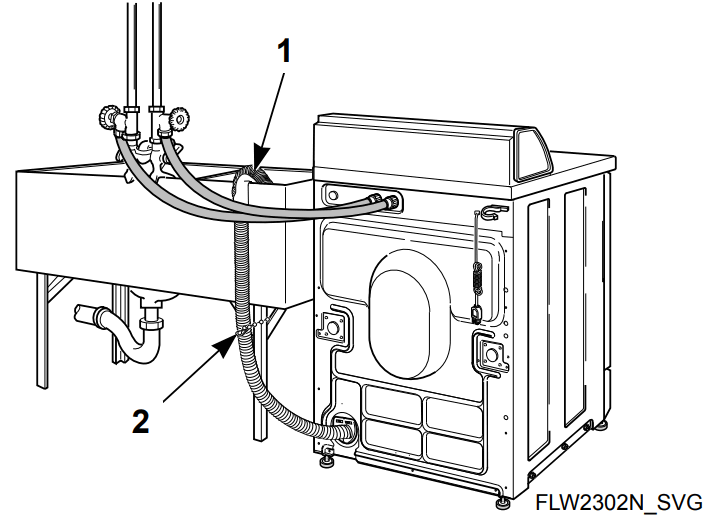 1

2

FLW2302N_SVG