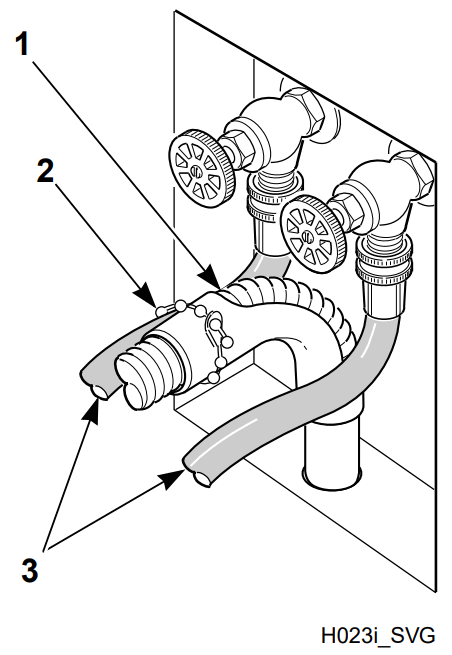 1
2
3
H023i_SVG