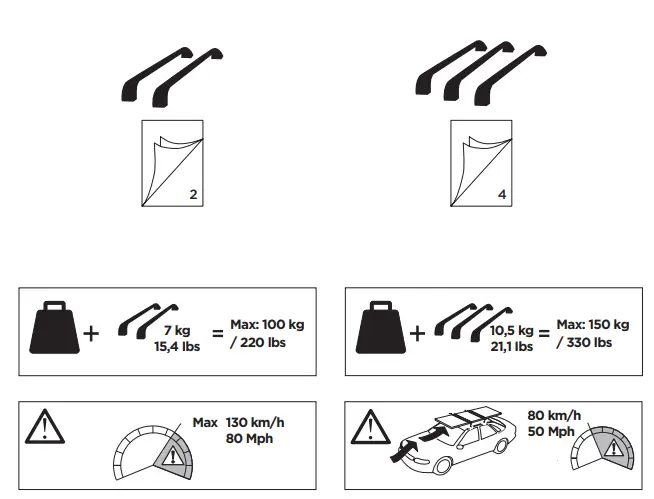 2

4

+ 7 kg 15,4 lbs = Max: 100 kg / 220 lbs

+ 10,5 kg 21,1 lbs = Max: 150 kg / 330 lbs

Max 130 km/h 80 Mph

80 km/h 50 Mph