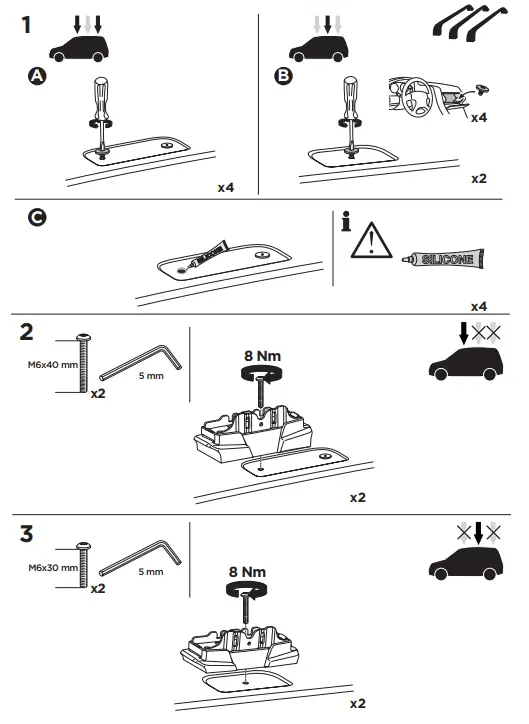 1

A

x4

B

x4

x2

C

SILICONE

i

SILICONE

x4

2

M6x40 mm

x2

5 mm

8 Nm

x2

3

M6x30 mm

x2

5 mm

8 Nm

x2