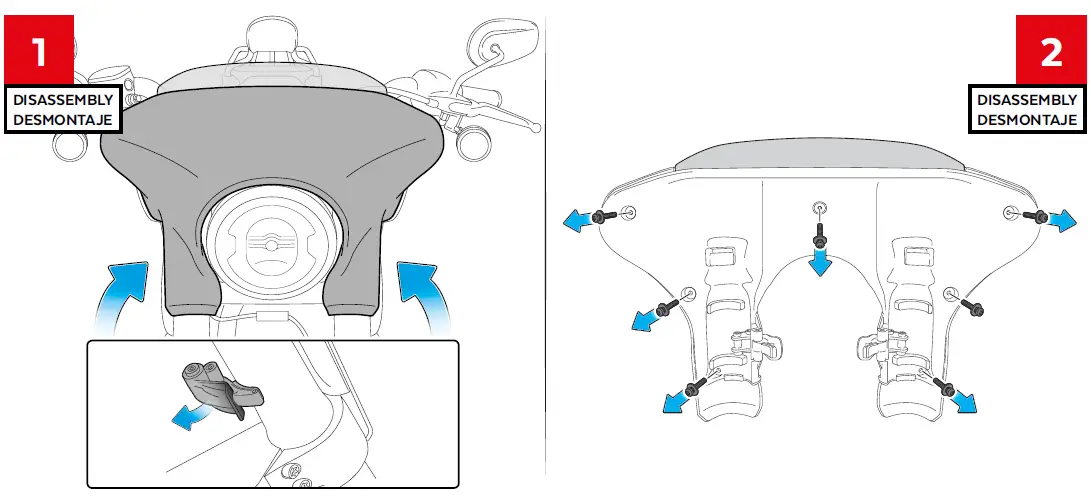 1
DISASSEMBLY
DESMONTAJE

2
DISASSEMBLY
DESMONTAJE