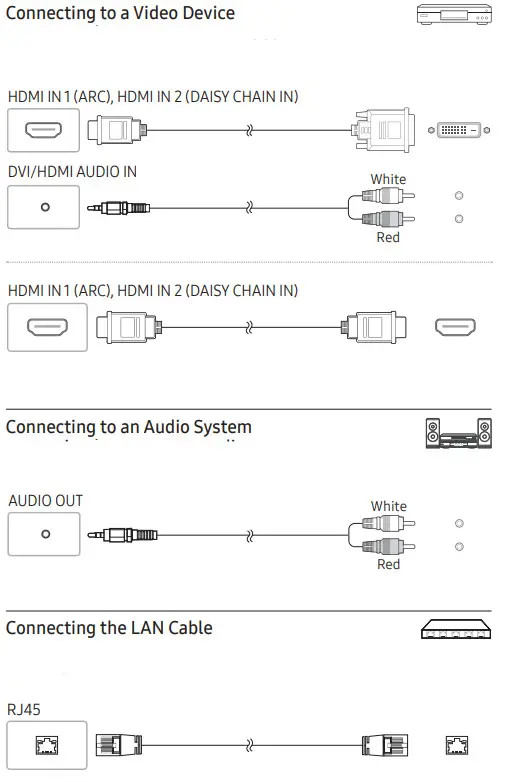 Connecting to a Video Device

HDMI IN 1 (ARC), HDMI IN 2 (DAISY CHAIN IN)

DVI/HDMI AUDIO IN

White

Red

HDMI IN 1 (ARC), HDMI IN 2 (DAISY CHAIN IN)

Connecting to an Audio System

AUDIO OUT

White

Red

Connecting the LAN Cable

RJ45