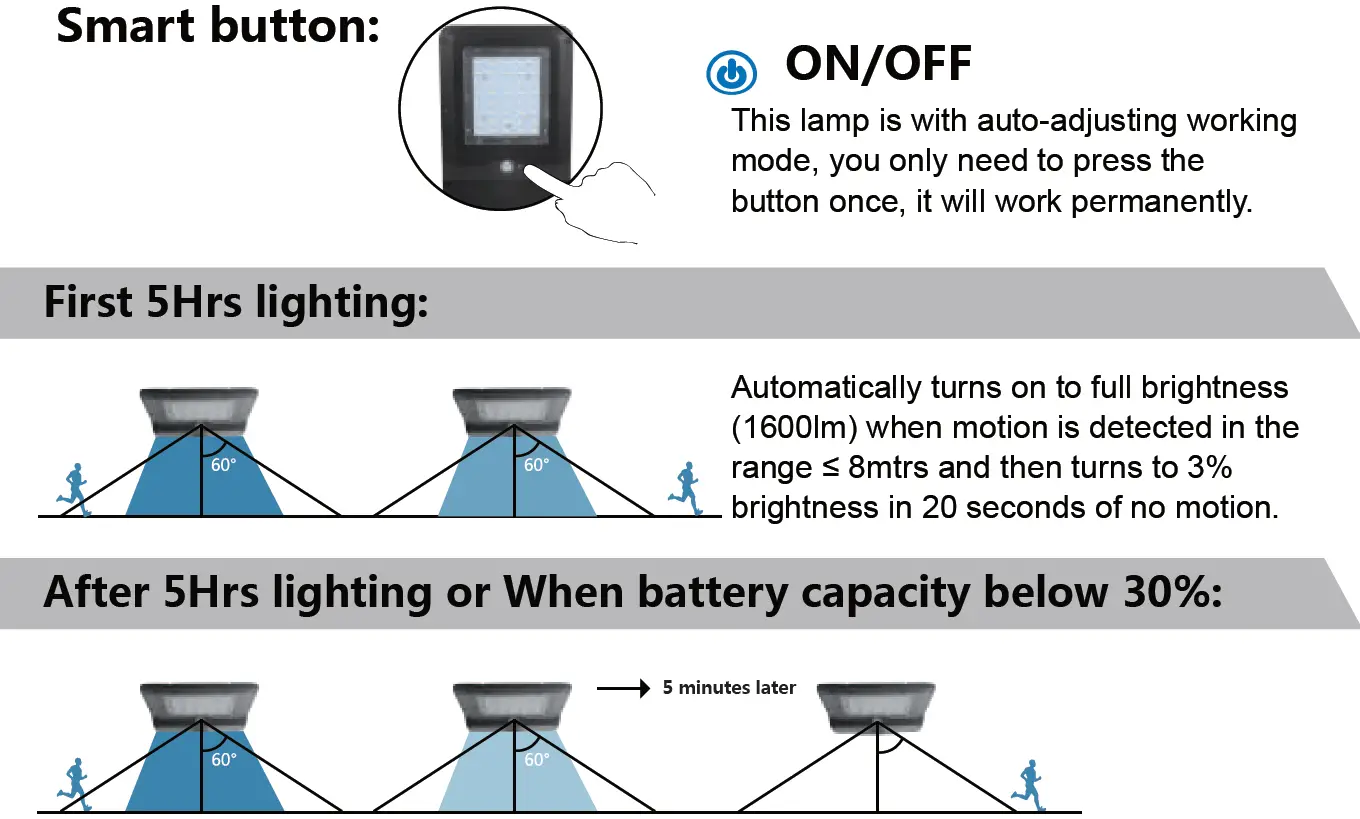 Smart button:

ON/OFF

This lamp is with auto-adjusting working mode, you only need to press the button once, it will work permanently.

First 5Hrs lighting:

60°

60°

Automatically turns on to full brightness (1600lm) when motion is detected in the range ≤ 8mtrs and then turns to 3% brightness in 20 seconds of no motion.

After 5Hrs lighting or When battery capacity below 30%:

60°

60°

5 minutes later