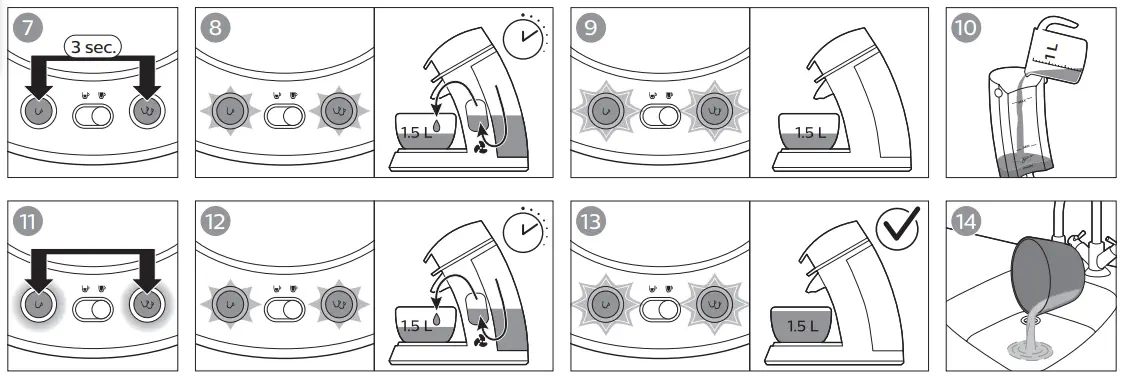 7
3 sec.
8
1.5 L
9
1.5 L
10
11
12
1.5 L
13
1.5 L
14