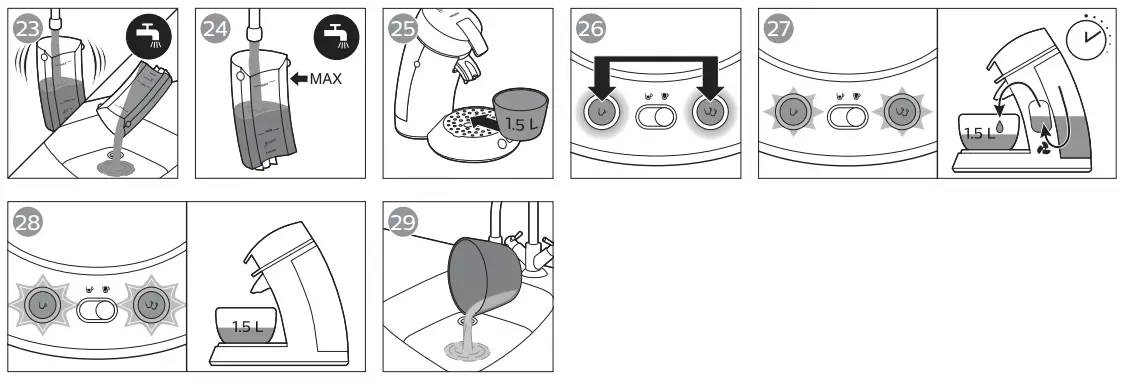 23

24

MAX

25

1.5 L

26

27

1.5 L

28

1.5 L

29