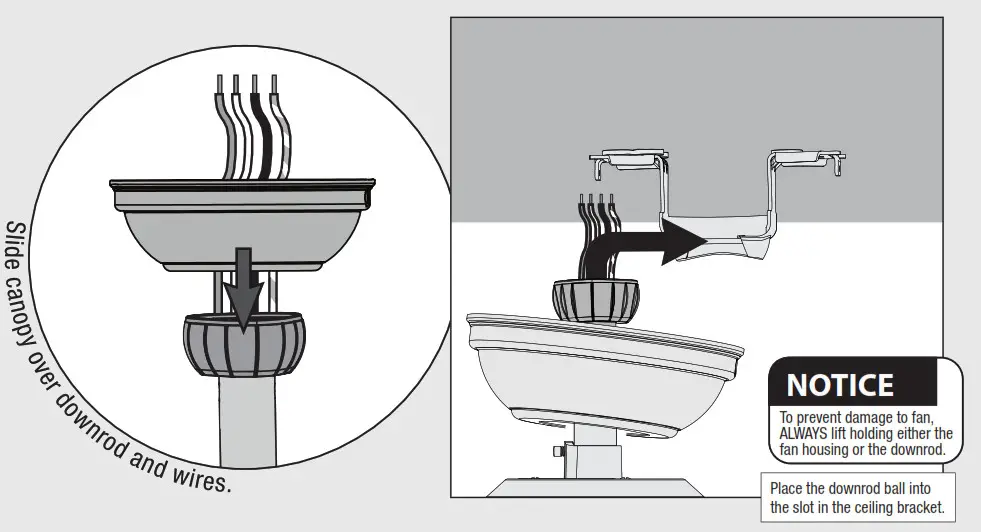 Slide canopy over downrod and wires.

NOTICE

To prevent damage to fan, ALWAYS lift holding either the fan housing or the downrod.

Place the downrod ball into the slot in the ceiling bracket.