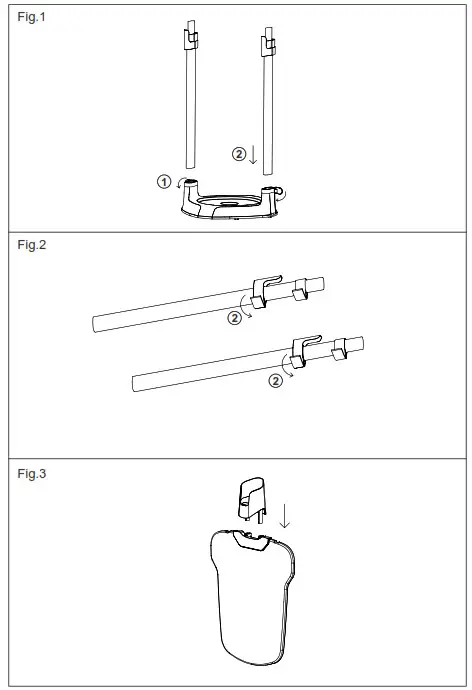 Fig.1

② ①

Fig.2

②

②

Fig.3