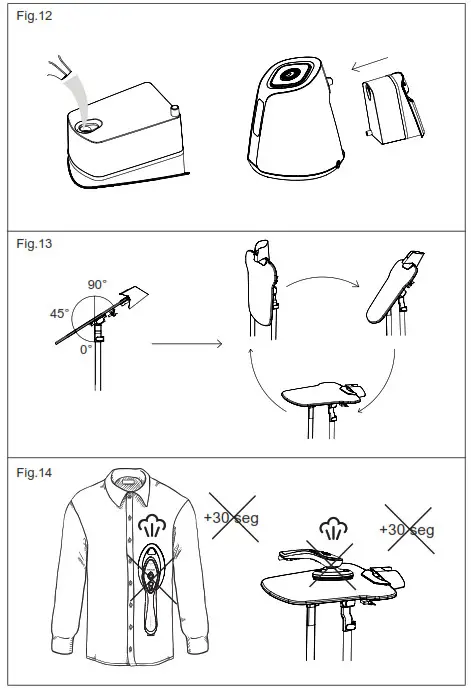 Fig.12

Fig.13

90°

45°

0°

Fig.14

+30 seg

+30 seg