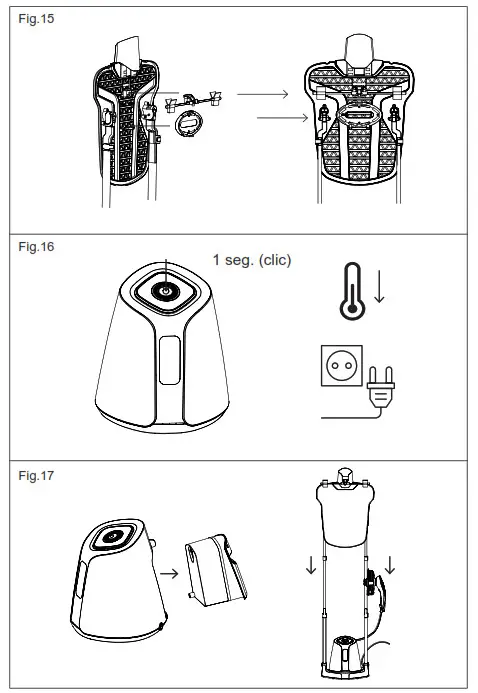 Fig.15

Fig.16

1 seg. (clic)

Fig.17