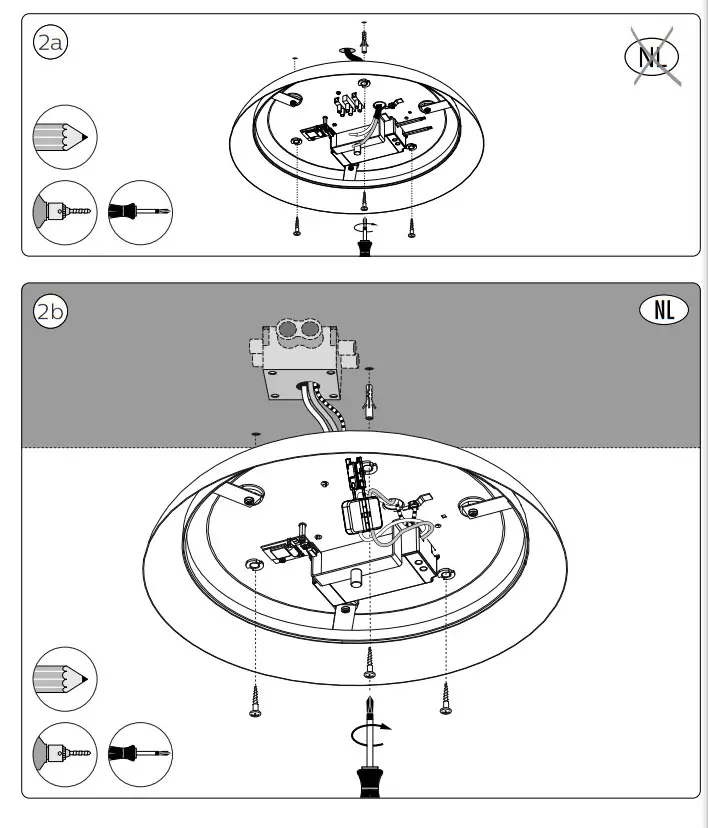 2a

NL

2b

NL