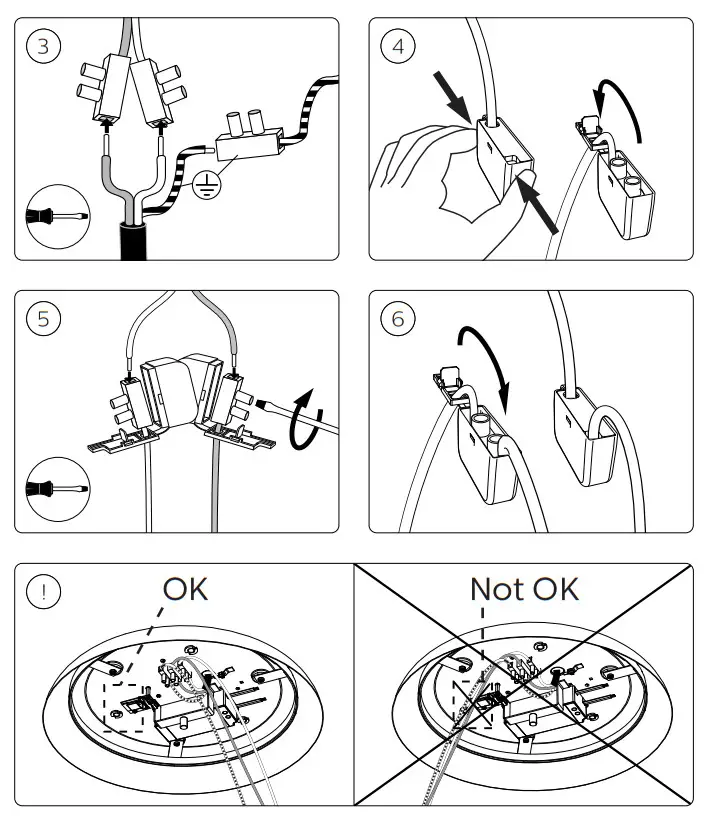 3

4

5

6

!

OK

Not OK