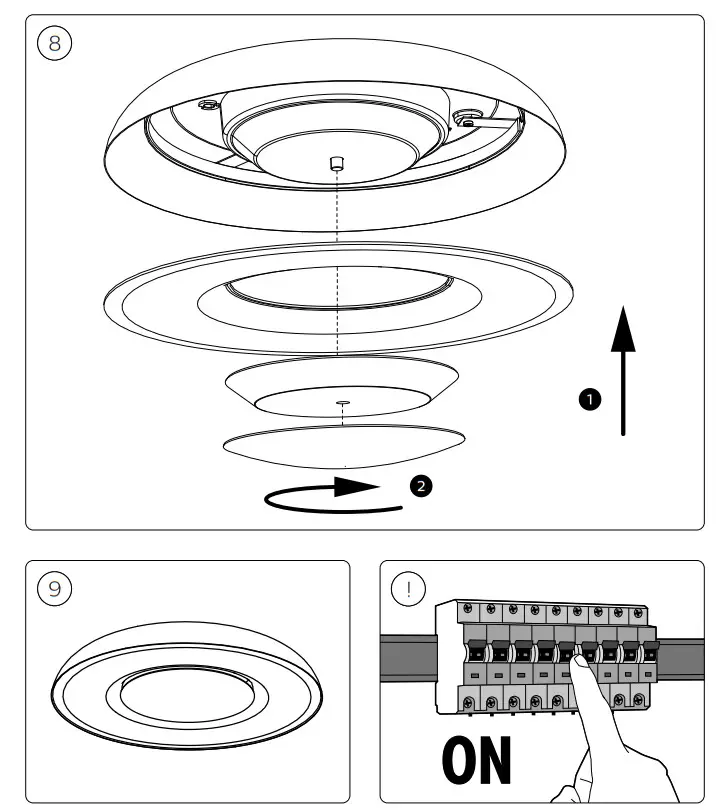 8

1

2

9

!

ON