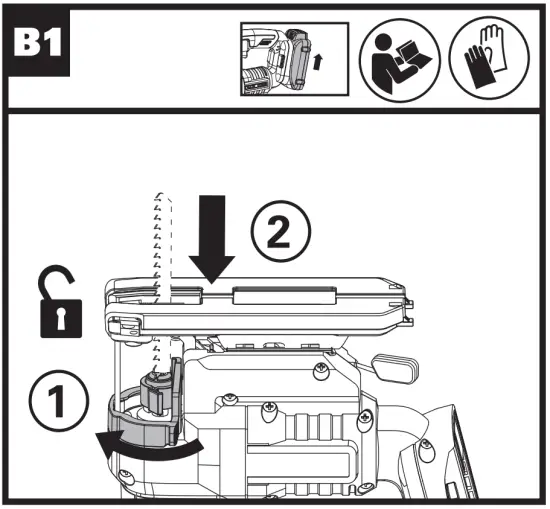 B1

2

1