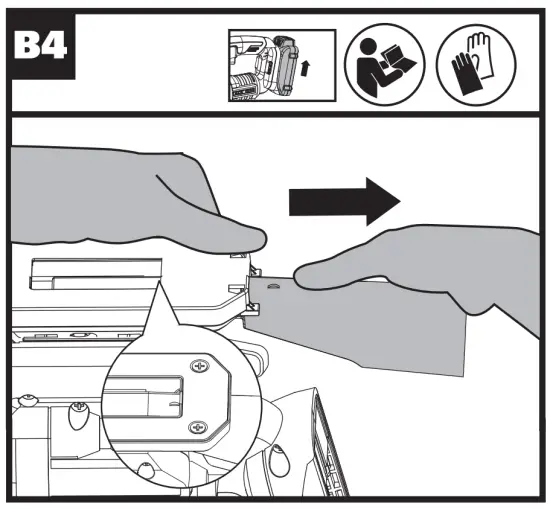 B4