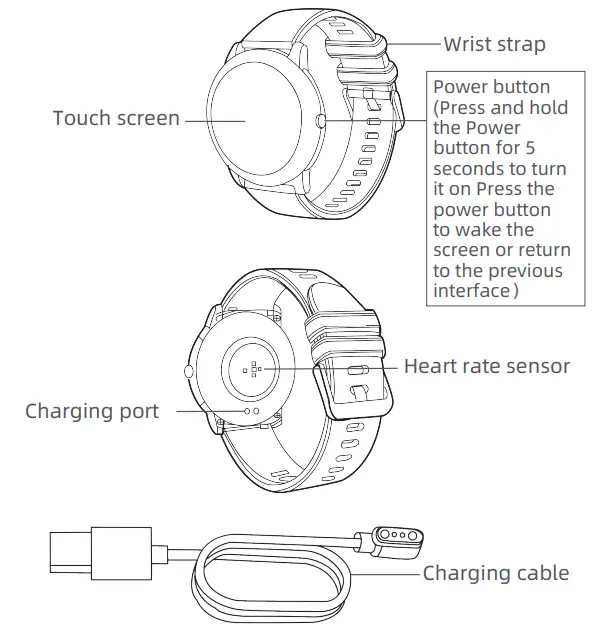 Wrist strap

Touch screen

Power button (Press and hold the Power button for 5 seconds to turn it on Press the power button to wake the screen or return to the previous interface )

Heart rate sensor

Charging port

Charging cable