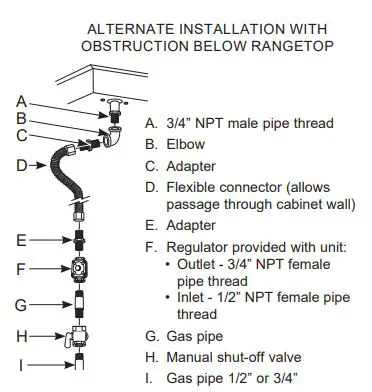 ALTERNATE INSTALLATION WITH OBSTRUCTION BELOW RANGETOP

A
B
C
D
E
F
G
H
I

A. 3/4" NPT male pipe thread
B. Elbow
C. Adapter
D. Flexible connector (allows passage through cabinet wall)
E. Adapter
F. Regulator provided with unit:
• Outlet - 3/4" NPT female pipe thread
• Inlet - 1/2" NPT female pipe thread
G. Gas pipe
H. Manual shut-off valve
I. Gas pipe 1/2" or 3/4"