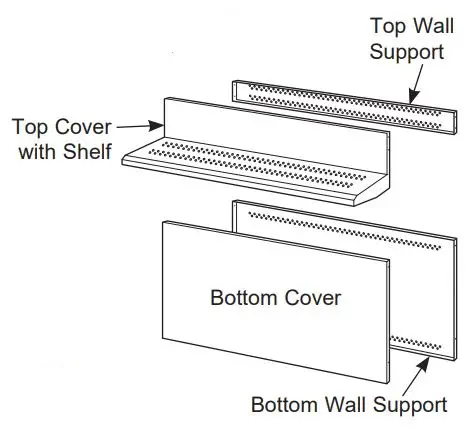 Top Wall Support

Top Cover with Shelf

Bottom Cover

Bottom Wall Support