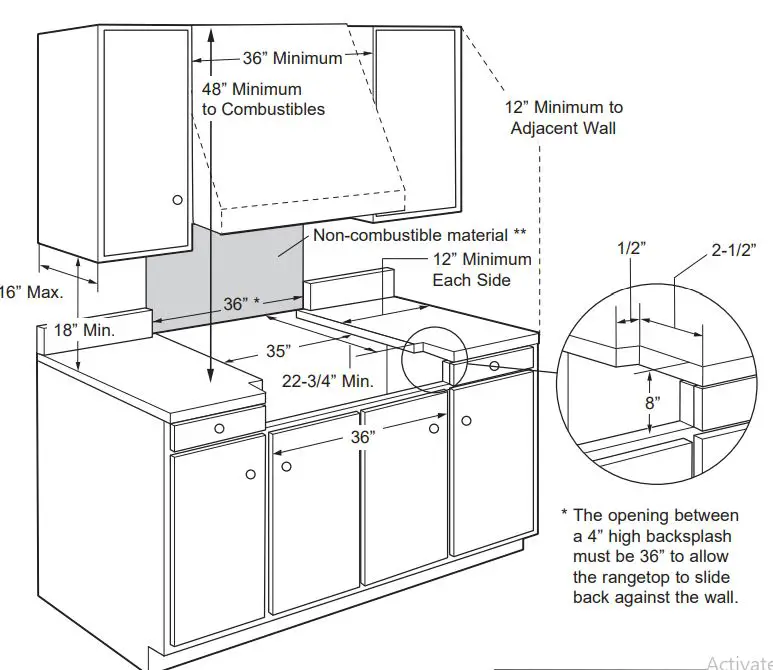 36” Minimum

48” Minimum to Combustibles

12” Minimum to Adjacent Wall

Non-combustible material **

12” Minimum Each Side

16” Max.

18” Min.

36” *

35”

22-3/4” Min.

36”

1/2”

2-1/2”

8”

* The opening between a 4” high backsplash must be 36” to allow the rangetop to slide back against the wall.

Activate