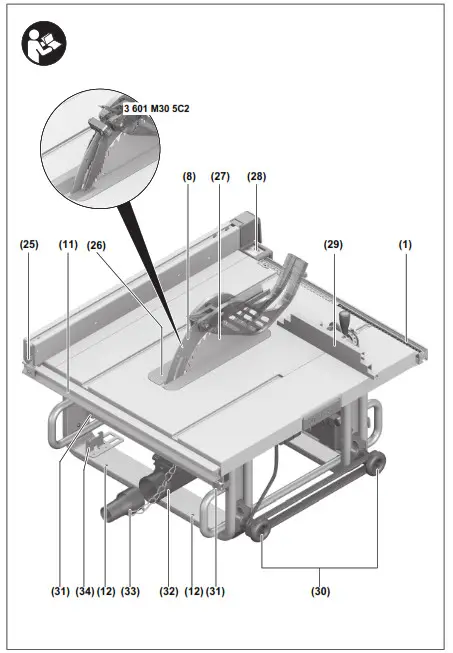 3 601 M30 5C2

(8) (27) (28)

(25) (11) (26) (29) (1)

(31) (34) (12) (33) (32) (12) (31) (30)