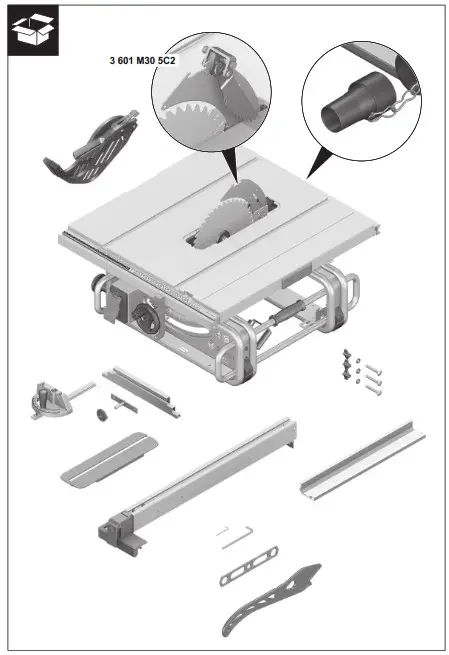 3 601 M30 5C2