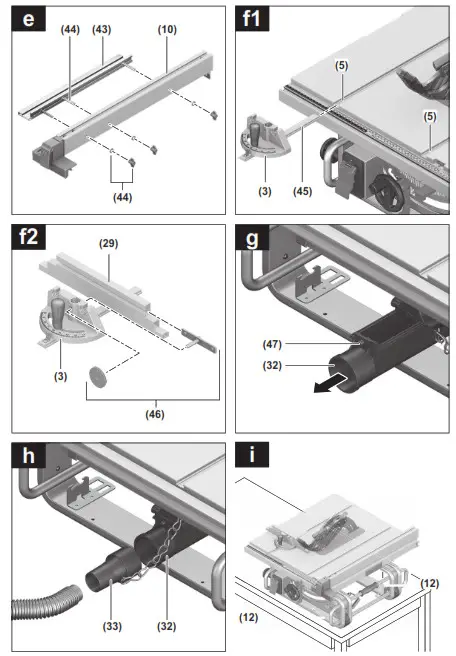 e
(44) (43) (10)
(44)

f1
(5)
(5)
(3) (45)

f2
(29)
(3)
(46)

g
(47)
(32)

h
(33) (32)

i
(12)
(12)