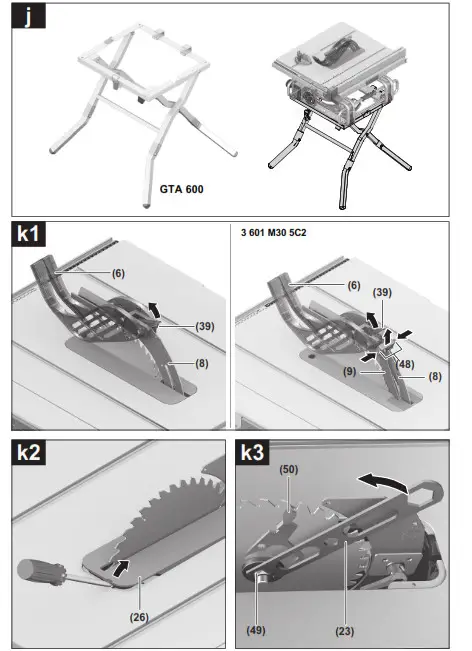 j

GTA 600

k1

(6)

(39)

(8)

3 601 M30 5C2

(6)

(39)

(48)

(9)

(8)

k2

(26)

k3

(50)

(49)

(23)