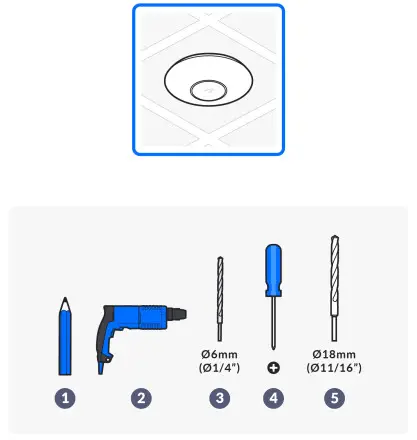 Ø6mm
(Ø1/4")

Ø18mm
(Ø11/16")

1 2 3 4 5