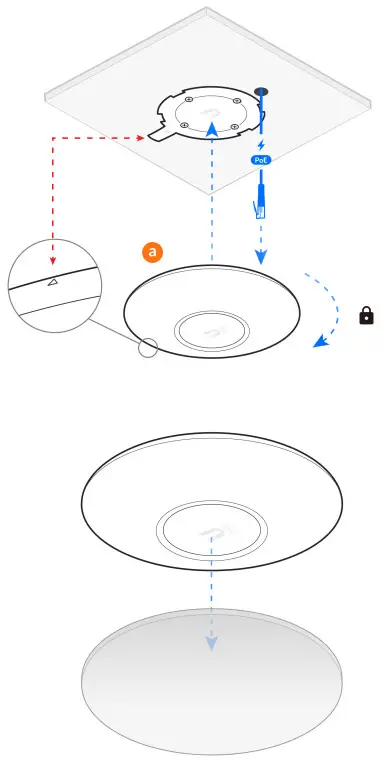 PoE

a