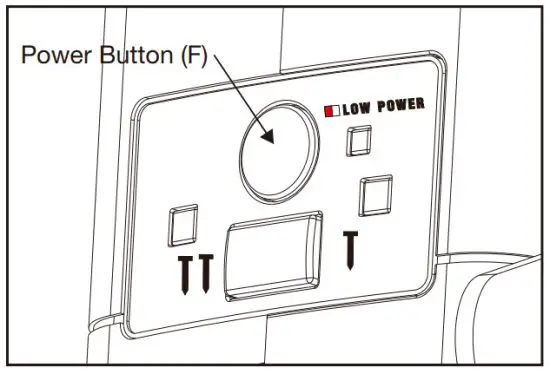 Power Button (F)

LOW POWER