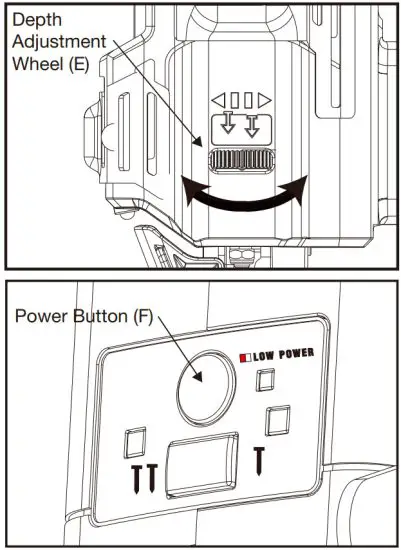 Depth Adjustment Wheel (E)

Power Button (F)

LOW POWER