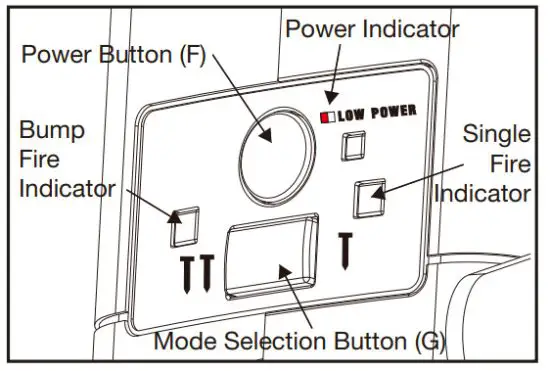 Power Indicator

Power Button (F)

LOW POWER

Bump Fire Indicator

Single Fire Indicator

Mode Selection Button (G)