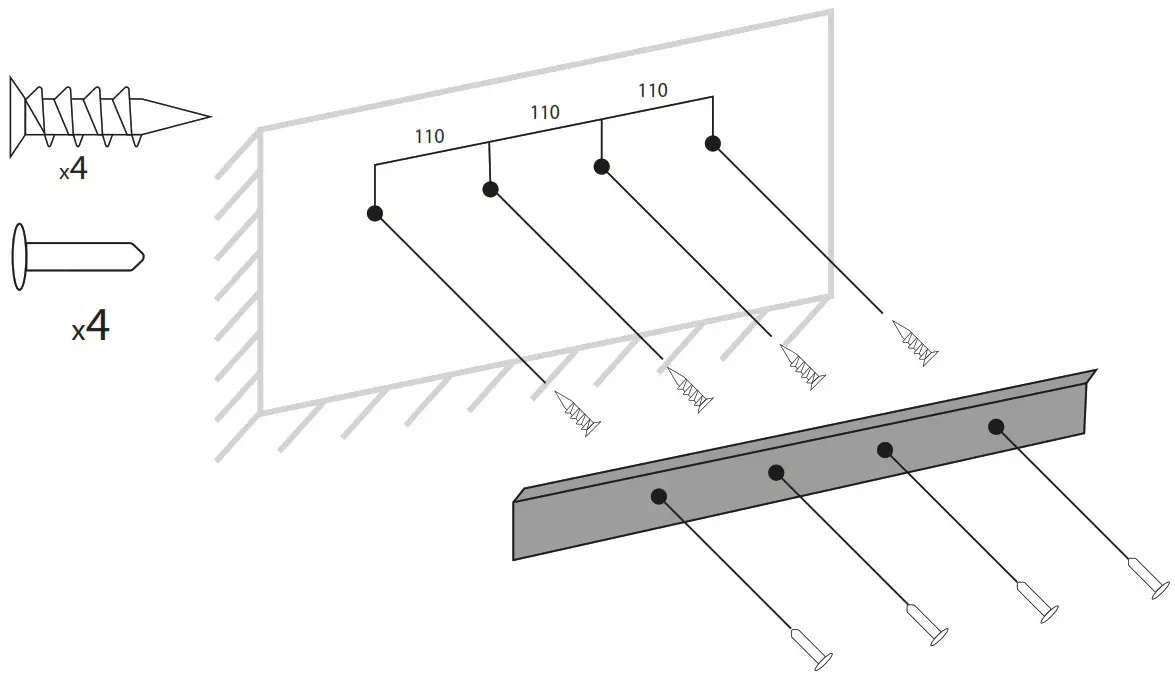 x4

x4

110

110

110