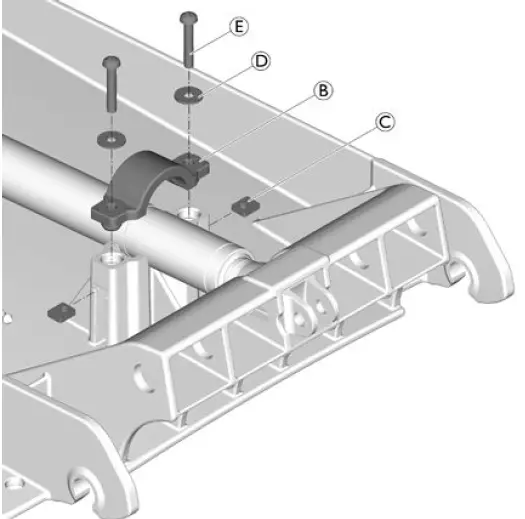 E
D
B
C