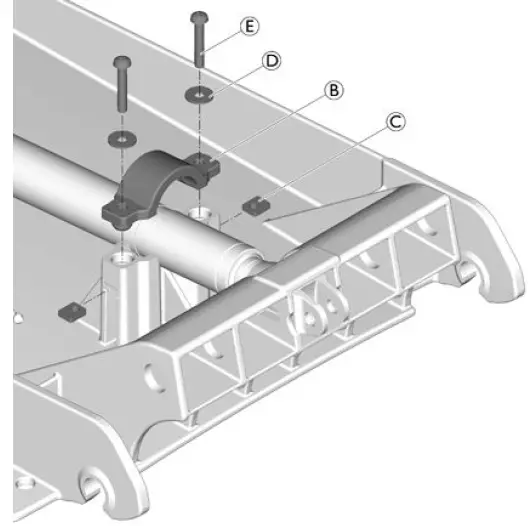 E
D
B
C