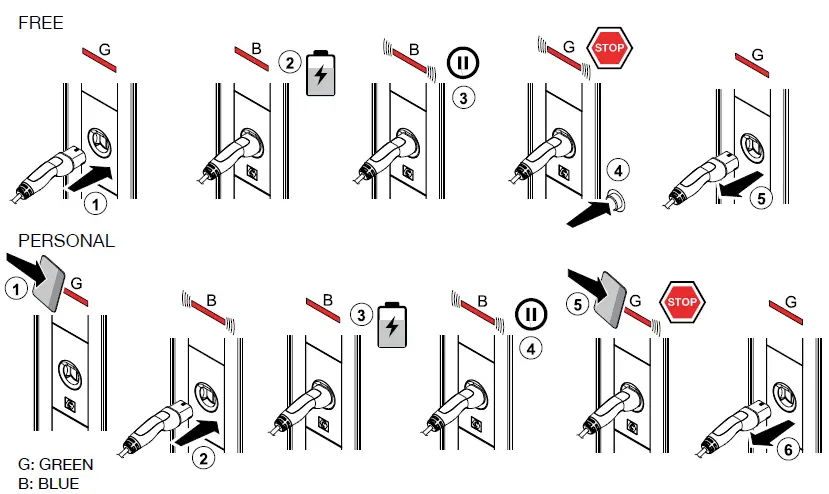 FREE

G

1

B

2

B

3

G

STOP

4

G

5

PERSONAL

1

G

B

2

B

3

B

4

5

G

STOP

G

6

G: GREEN
B: BLUE