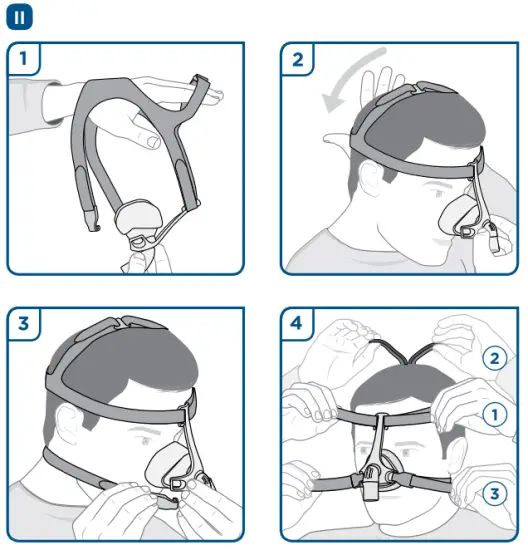 II

1

2

3

4

2

1

3