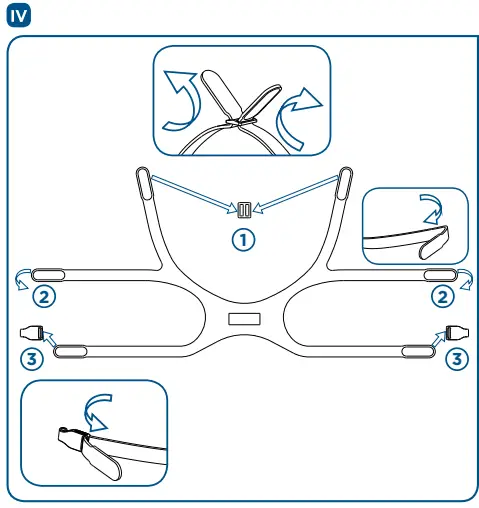 IV

1

2

2

3

3