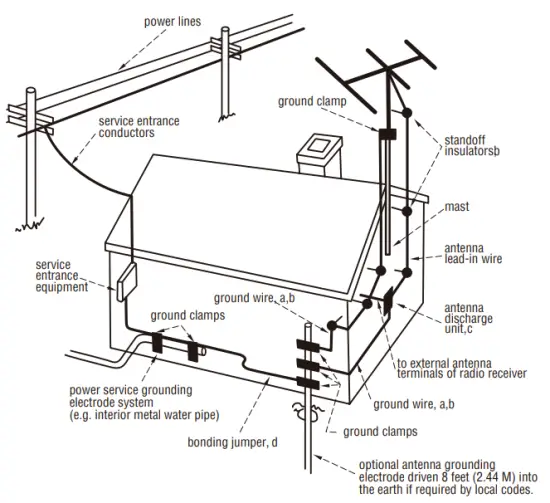 power lines

service entrance conductors

ground clamp

standoff insulatorsb

mast

antenna lead-in wire

service entrance equipment

ground wire, a,b

ground clamps

antenna discharge unit,c

to external antenna terminals of radio receiver

power service grounding electrode system (e.g. interior metal water pipe)

ground wire, a,b

ground clamps

bonding jumper, d

optional antenna grounding electrode driven 8 feet (2.44 M) into the earth if required by local codes.