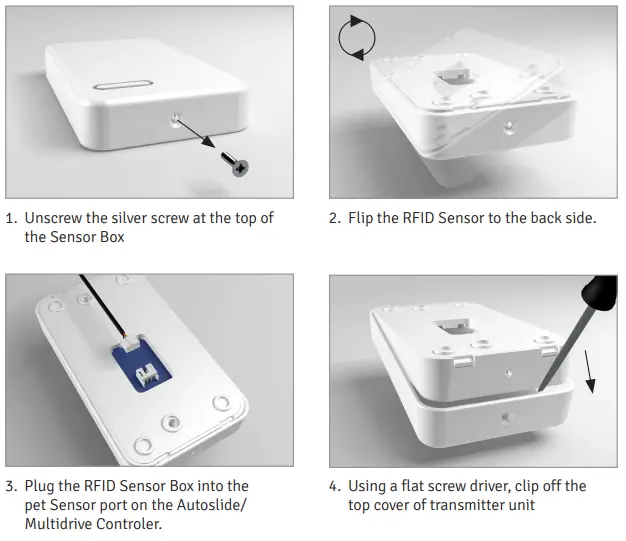 1. Unscrew the silver screw at the top of the Sensor Box

2. Flip the RFID Sensor to the back side.

3. Plug the RFID Sensor Box into the pet Sensor port on the Autoslide/ Multidrive Controler.

4. Using a flat screw driver, clip off the top cover of transmitter unit