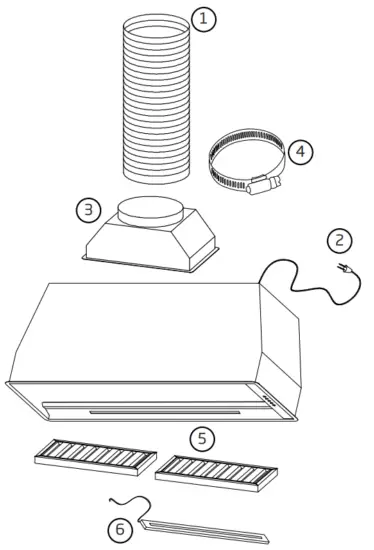 1

4

3

2

5

6