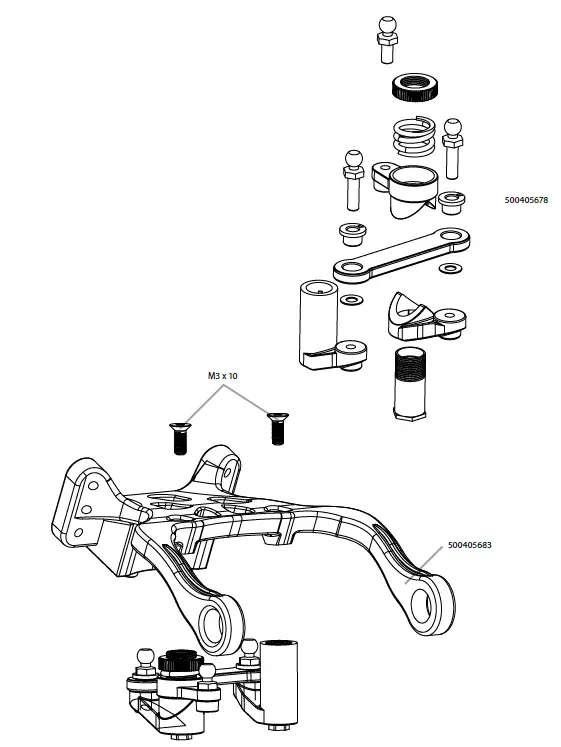 500405678

M3 x 10

500405683